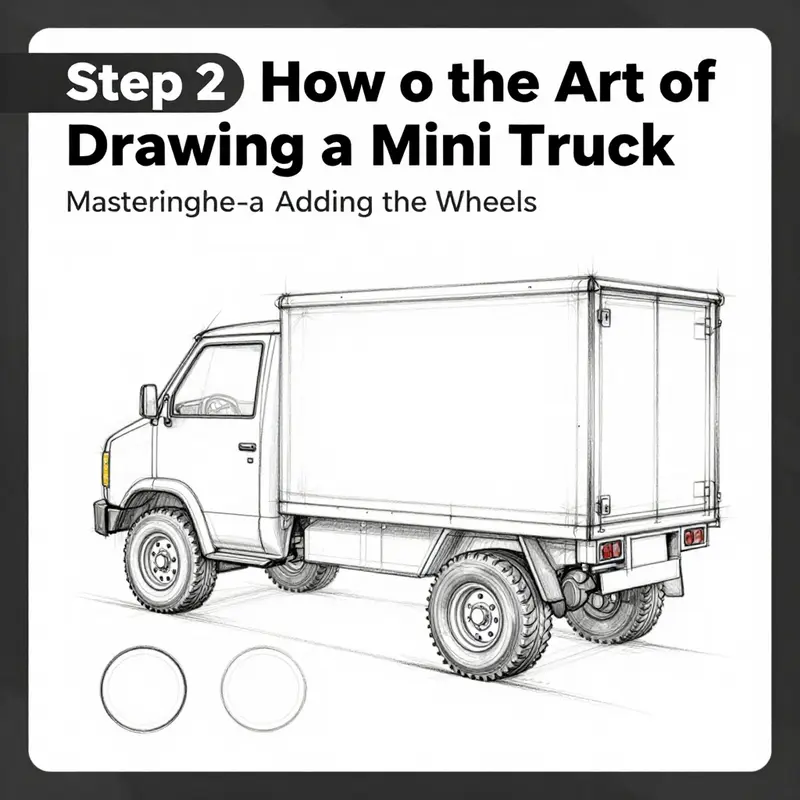 Step 2 How o the Art of Drawing a Mini Truck

Masteringhe-a Adding the Wheels